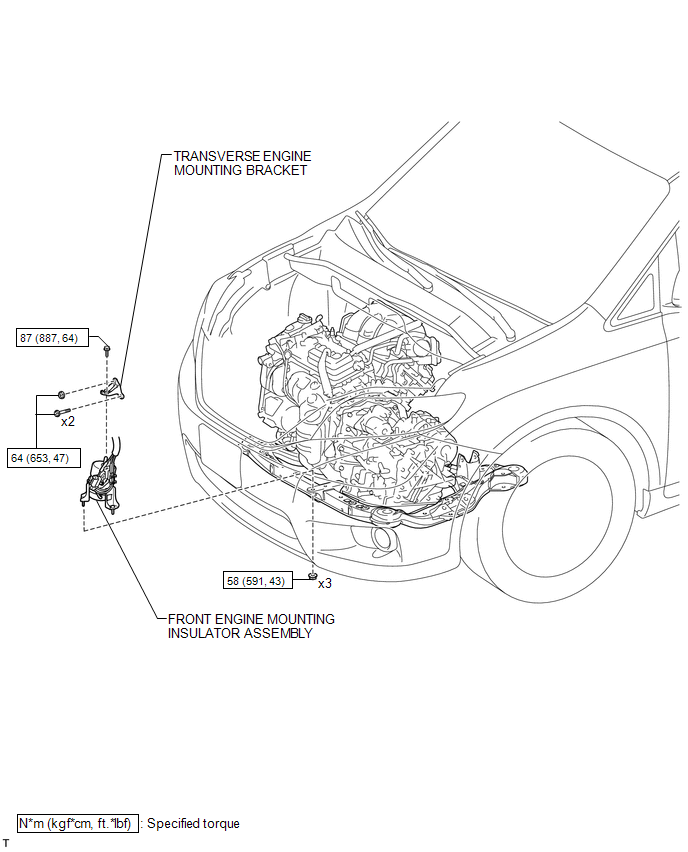 TRANSVERSE ENGINE MOUNTING BRACKET

87 (887, 64)

x2

64 (653, 47)

58 (591, 43)

x3

FRONT ENGINE MOUNTING INSULATOR ASSEMBLY

N*m (kgf*cm, ft.*lbf) : Specified torque

T