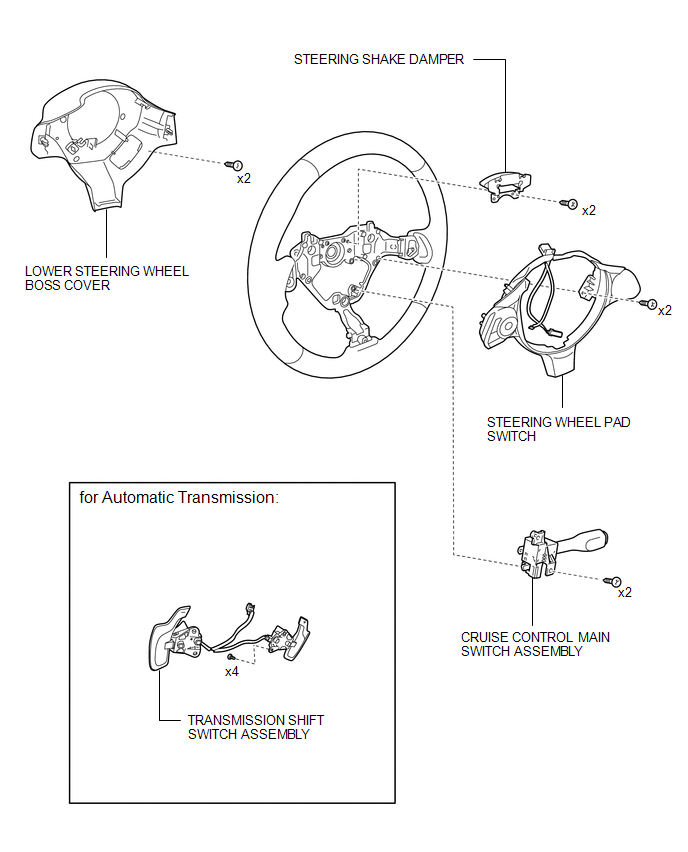 STEERING SHAKE DAMPER

x2

x2

LOWER STEERING WHEEL BOSS COVER

x2

STEERING WHEEL PAD SWITCH

for Automatic Transmission:

x4

TRANSMISSION SHIFT SWITCH ASSEMBLY

x2

CRUISE CONTROL MAIN SWITCH ASSEMBLY