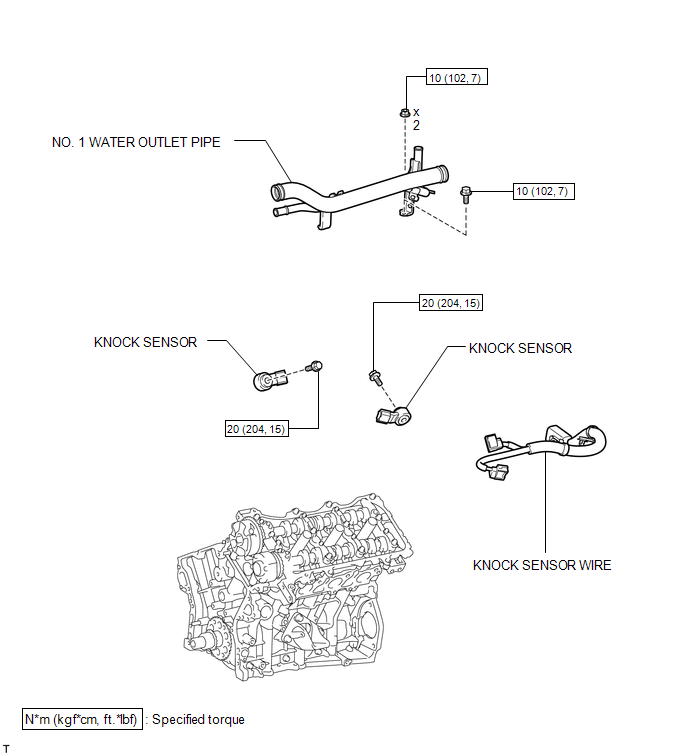 10 (102, 7)

x 2

NO. 1 WATER OUTLET PIPE

10 (102, 7)

20 (204, 15)

KNOCK SENSOR

KNOCK SENSOR

20 (204, 15)

KNOCK SENSOR WIRE

N*m (kgf*cm, ft.*lbf) : Specified torque

T