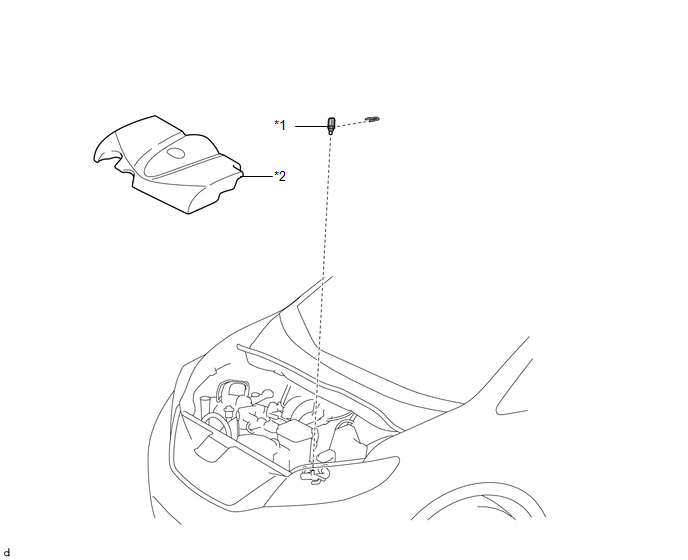 *1
*2
d