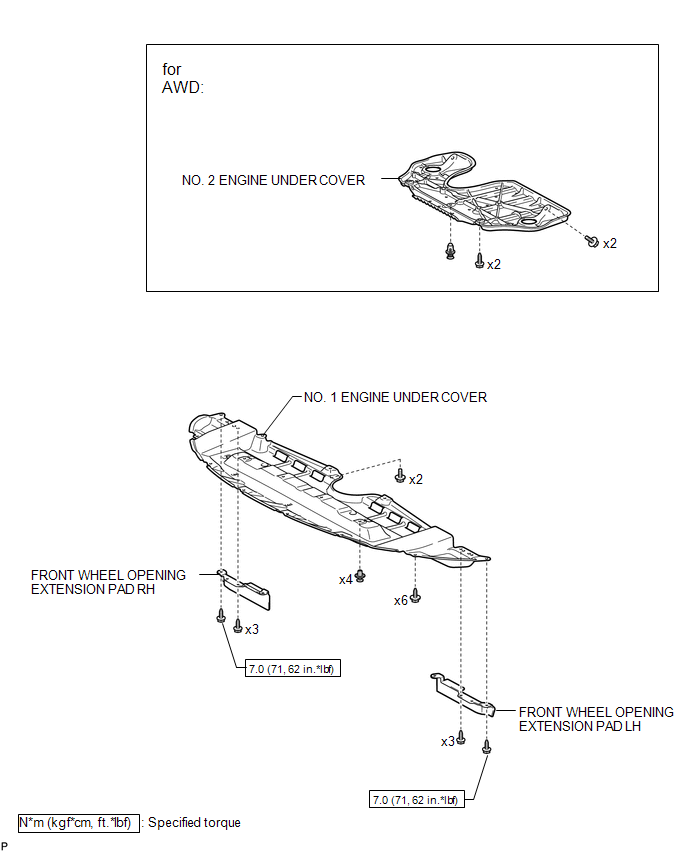 for
AWD:

NO. 2 ENGINE UNDER COVER

x2

x2

NO. 1 ENGINE UNDER COVER

x2

FRONT WHEEL OPENING EXTENSION PAD RH

x4

x6

x3

7.0 (71, 62 in.*lbf)

FRONT WHEEL OPENING EXTENSION PAD LH

x3

7.0 (71, 62 in.*lbf)

N*m (kgf*cm, ft.*lbf) : Specified torque

P