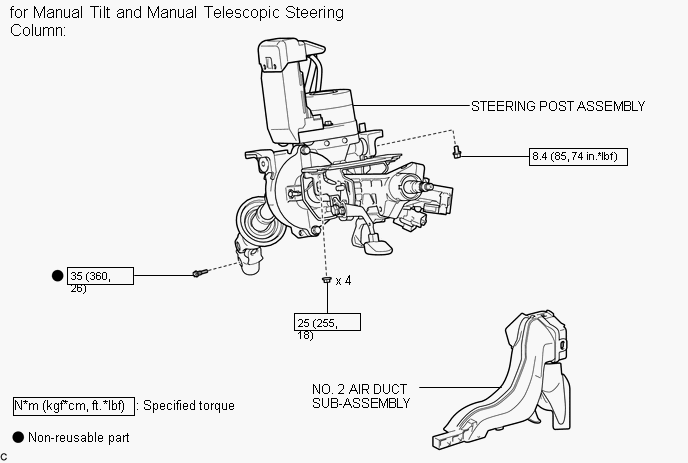 for Manual Tilt and Manual Telescopic Steering Column:

STEERING POST ASSEMBLY

8.4 (85, 74 in.*lbf)

● 35 (360, 26)

x 4

25 (255, 18)

NO. 2 AIR DUCT SUB-ASSEMBLY

N*m (kgf*cm, ft.*lbf) : Specified torque

● Non-reusable part

C