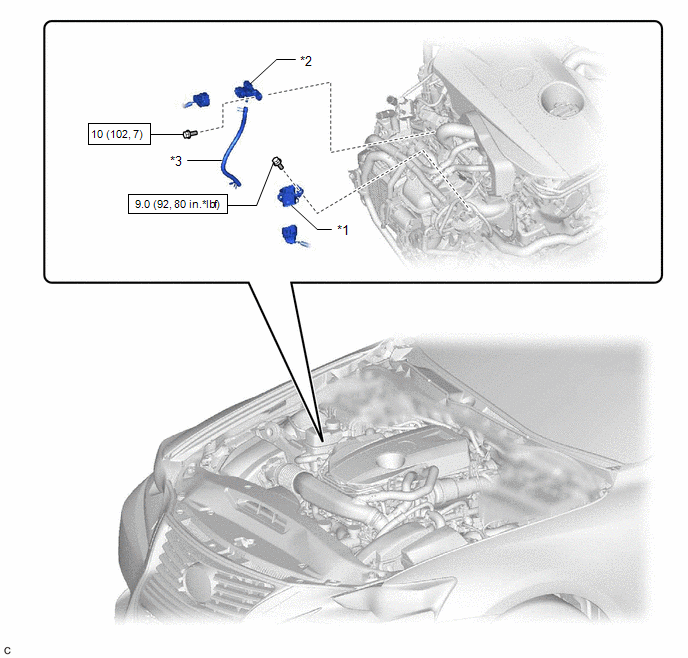 *2

10 (102, 7)

*3

9.0 (92, 80 in.*lbf)

*1

C