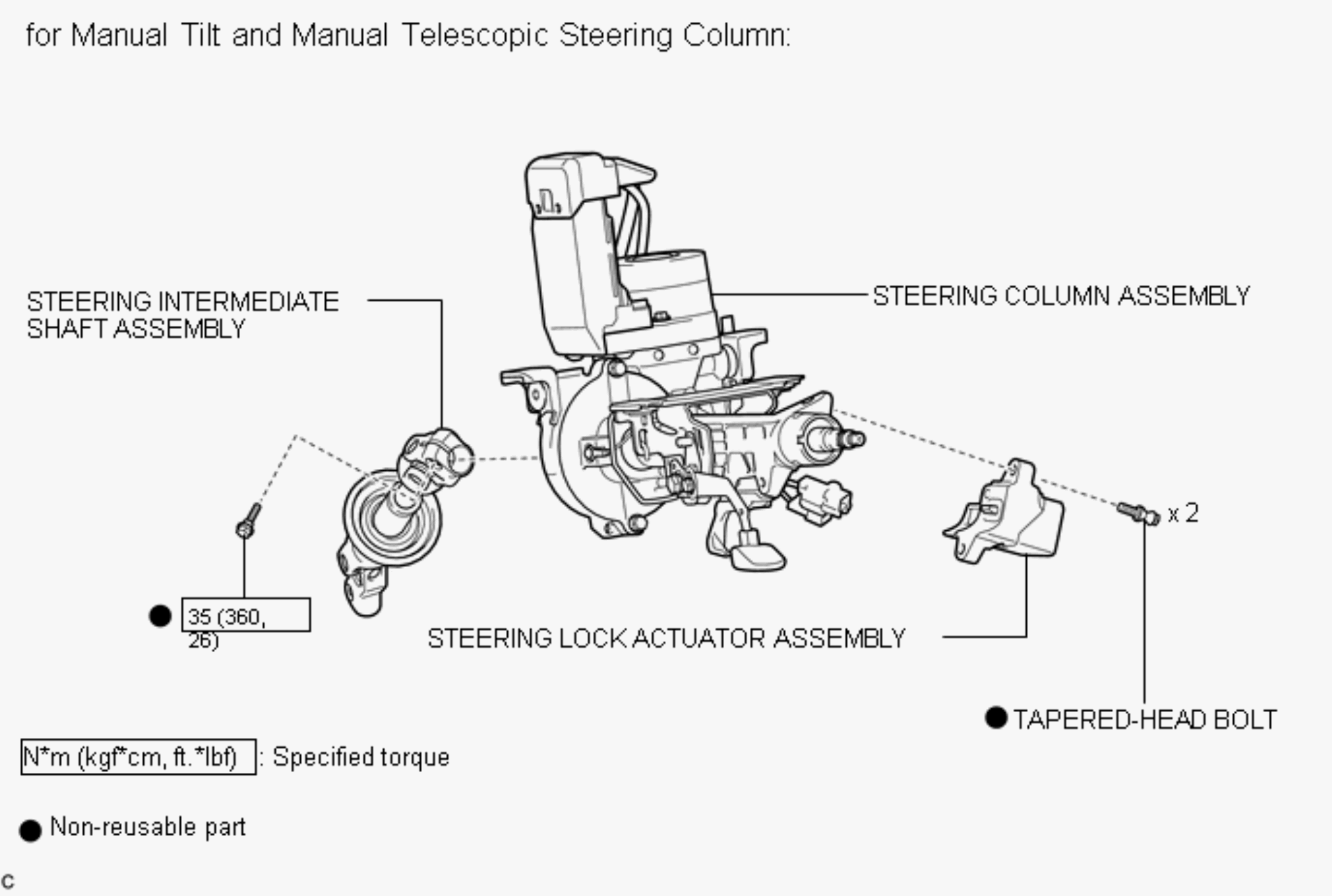 for Manual Tilt and Manual Telescopic Steering Column:

STEERING INTERMEDIATE SHAFT ASSEMBLY

STEERING COLUMN ASSEMBLY

x 2

● 35 (360, 26)

STEERING LOCK ACTUATOR ASSEMBLY

● TAPERED-HEAD BOLT

N*m (kgf*cm, ft.*lbf) : Specified torque

● Non-reusable part

C