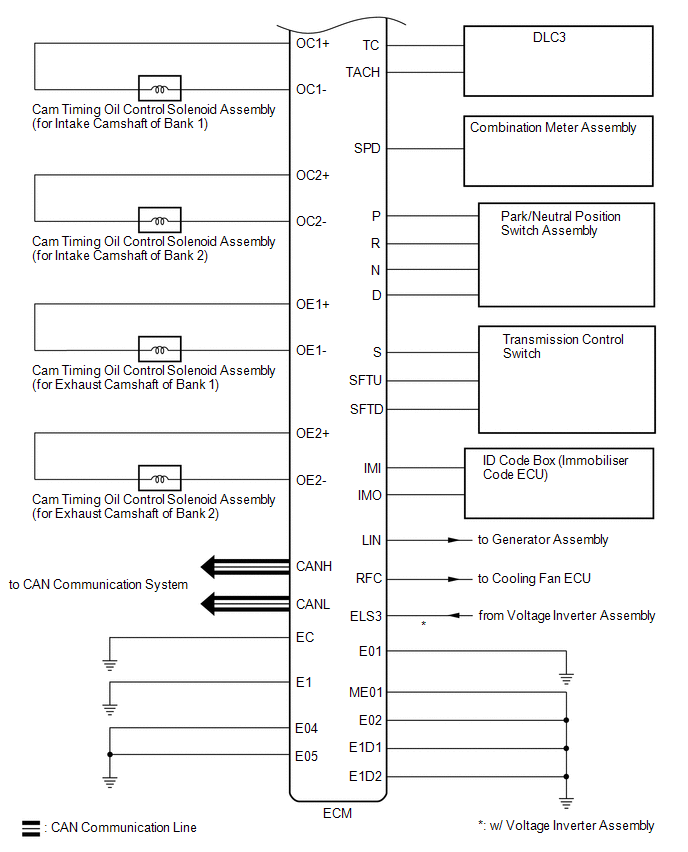 OC1+
OC1-
Cam Timing Oil Control Solenoid Assembly (for Intake Camshaft of Bank 1)
OC2+
OC2-
Cam Timing Oil Control Solenoid Assembly (for Intake Camshaft of Bank 2)
OE1+
OE1-
Cam Timing Oil Control Solenoid Assembly (for Exhaust Camshaft of Bank 1)
OE2+
OE2-
Cam Timing Oil Control Solenoid Assembly (for Exhaust Camshaft of Bank 2)
to CAN Communication System
CANH
CANL
EC
E1
E04
E05
TC
TACH
DLC3
SPD
Combination Meter Assembly
P
R
N
D
Park/Neutral Position Switch Assembly
S
SFTU
SFTD
Transmission Control Switch
IMI
IMO
ID Code Box (Immobiliser Code ECU)
LIN
to Generator Assembly
RFC
to Cooling Fan ECU
ELS3
*
from Voltage Inverter Assembly
E01
ME01
E02
E1D1
E1D2
ECM
: CAN Communication Line
*: w/ Voltage Inverter Assembly