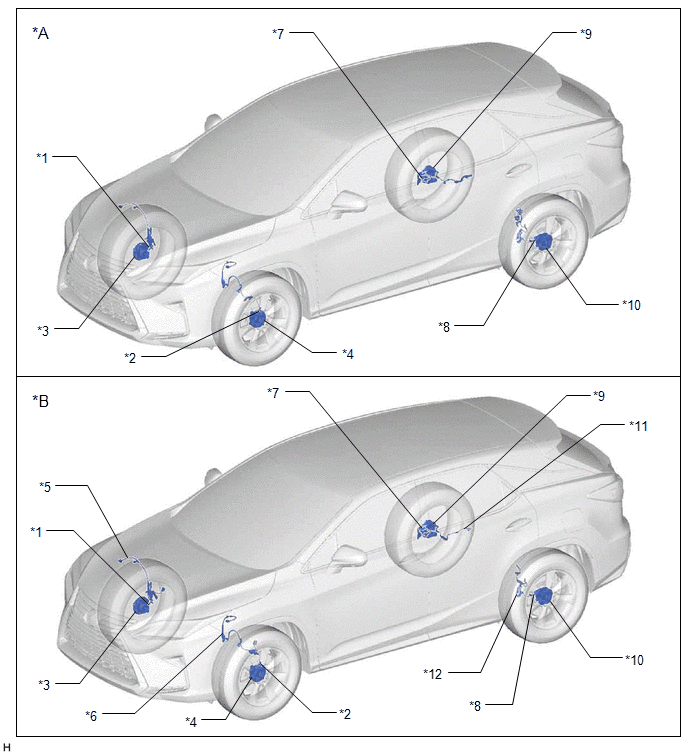 *A

*7

*9

*1

*3

*2

*4

*8

*10

*B

*7

*9

*11

*5

*1

*3

*6

*4

*2

*12

*8

*10

H