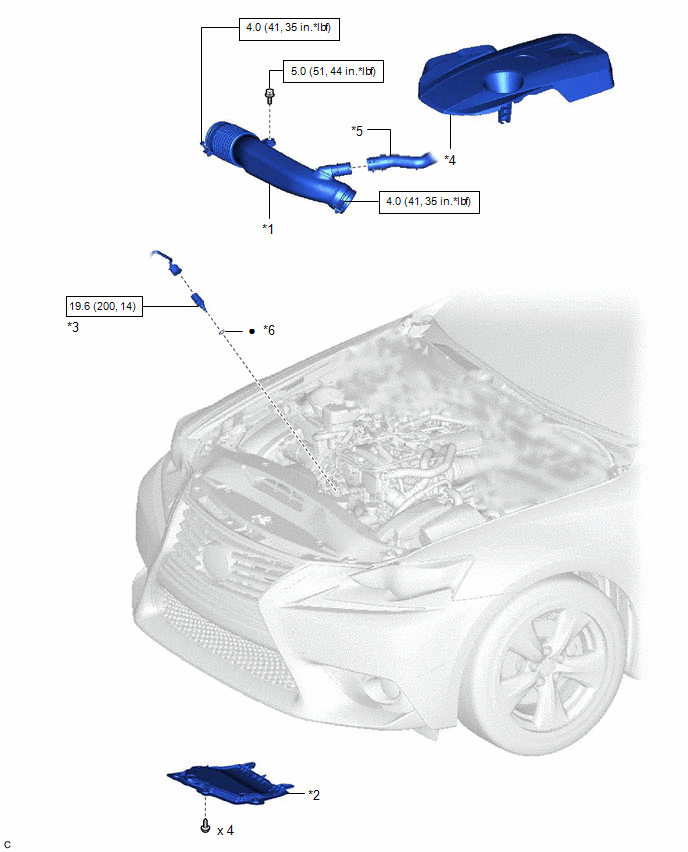 4.0 (41, 35 in.*lbf)

5.0 (51, 44 in.*lbf)

*5

*4

4.0 (41, 35 in.*lbf)

*1

19.6 (200, 14)

*3

● *6

*2

x 4

C