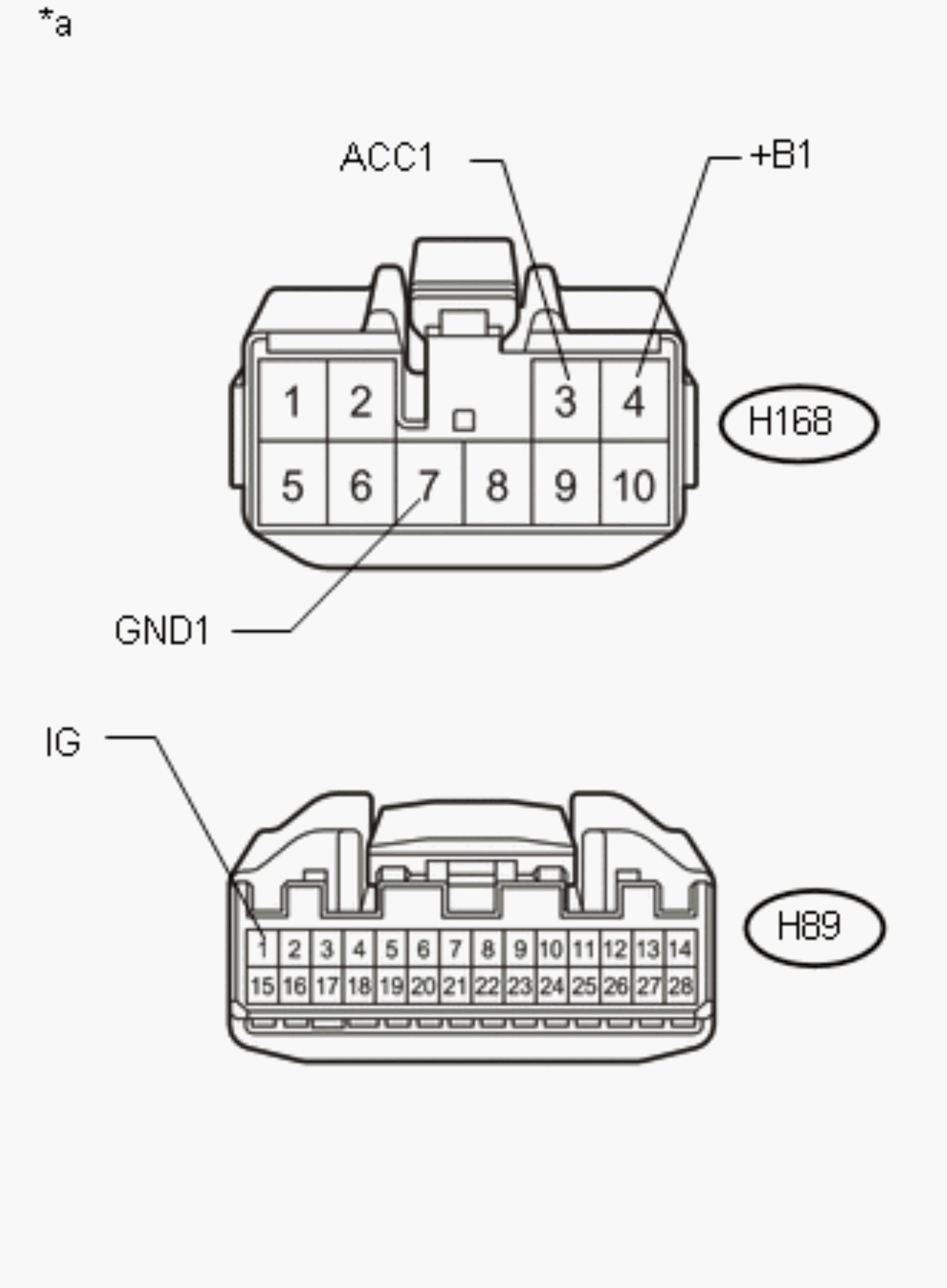 *a

ACC1

+B1

1 2 3 4
5 6 7 8 9 10

H168

GND1

IG

1 2 3 4 5 6 7 8 9 10 11 12 13 14
15 16 17 18 19 20 21 22 23 24 25 26 27 28

H89