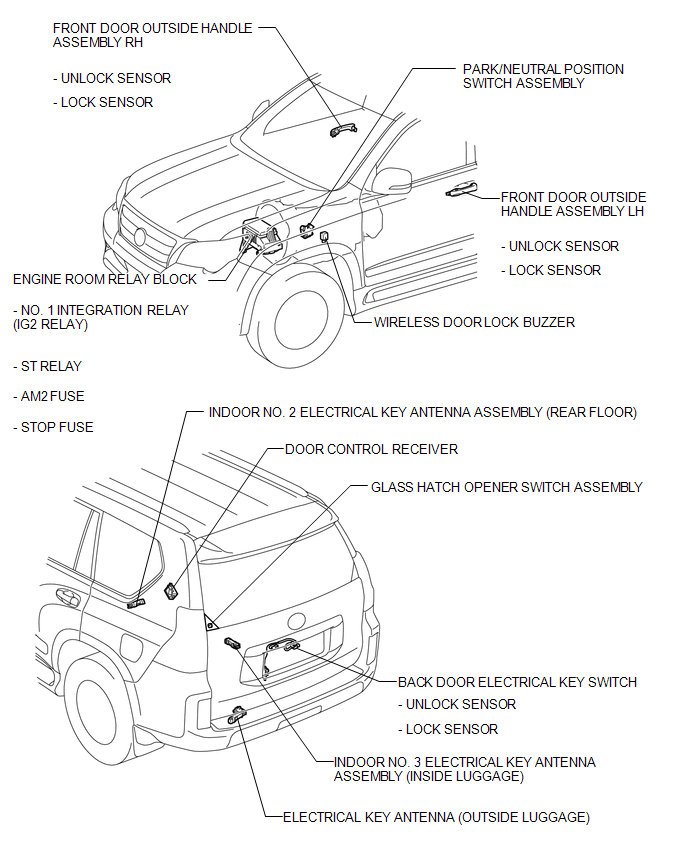 FRONT DOOR OUTSIDE HANDLE ASSEMBLY RH

- UNLOCK SENSOR

- LOCK SENSOR

PARK/NEUTRAL POSITION SWITCH ASSEMBLY

FRONT DOOR OUTSIDE HANDLE ASSEMBLY LH

- UNLOCK SENSOR

- LOCK SENSOR

ENGINE ROOM RELAY BLOCK

- NO. 1 INTEGRATION RELAY (IG2 RELAY)

- ST RELAY

- AM2 FUSE

- STOP FUSE

WIRELESS DOOR LOCK BUZZER

INDOOR NO. 2 ELECTRICAL KEY ANTENNA ASSEMBLY (REAR FLOOR)

DOOR CONTROL RECEIVER

GLASS HATCH OPENER SWITCH ASSEMBLY

BACK DOOR ELECTRICAL KEY SWITCH

- UNLOCK SENSOR

- LOCK SENSOR

INDOOR NO. 3 ELECTRICAL KEY ANTENNA ASSEMBLY (INSIDE LUGGAGE)

ELECTRICAL KEY ANTENNA (OUTSIDE LUGGAGE)