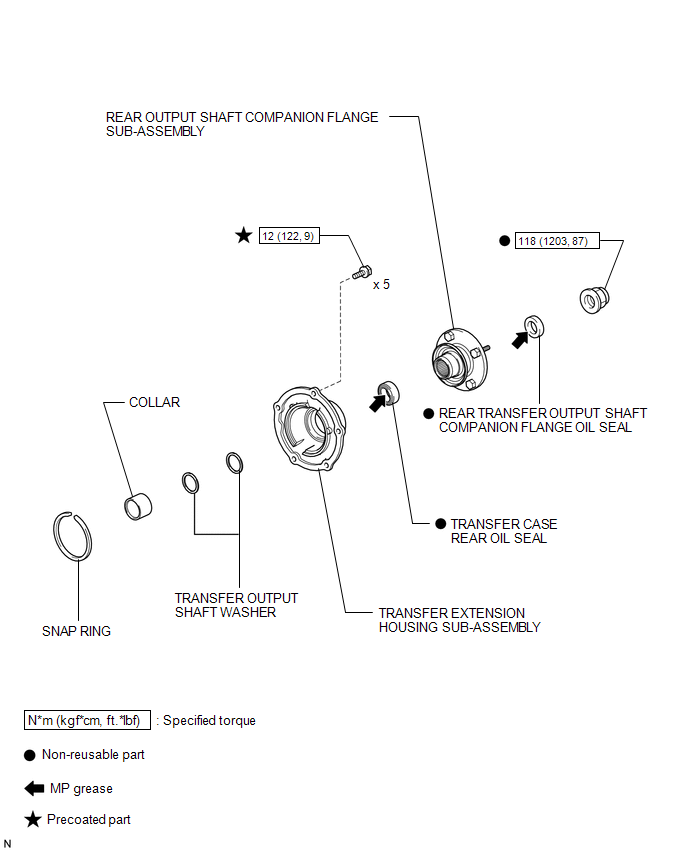 REAR OUTPUT SHAFT COMPANION FLANGE SUB-ASSEMBLY

★ 12 (122, 9)

x 5

● 118 (1203, 87)

COLLAR

● REAR TRANSFER OUTPUT SHAFT COMPANION FLANGE OIL SEAL

● TRANSFER CASE REAR OIL SEAL

TRANSFER OUTPUT SHAFT WASHER

TRANSFER EXTENSION HOUSING SUB-ASSEMBLY

SNAP RING

N*m (kgf*cm, ft.*lbf) : Specified torque

● Non-reusable part

MP grease

★ Precoated part

N