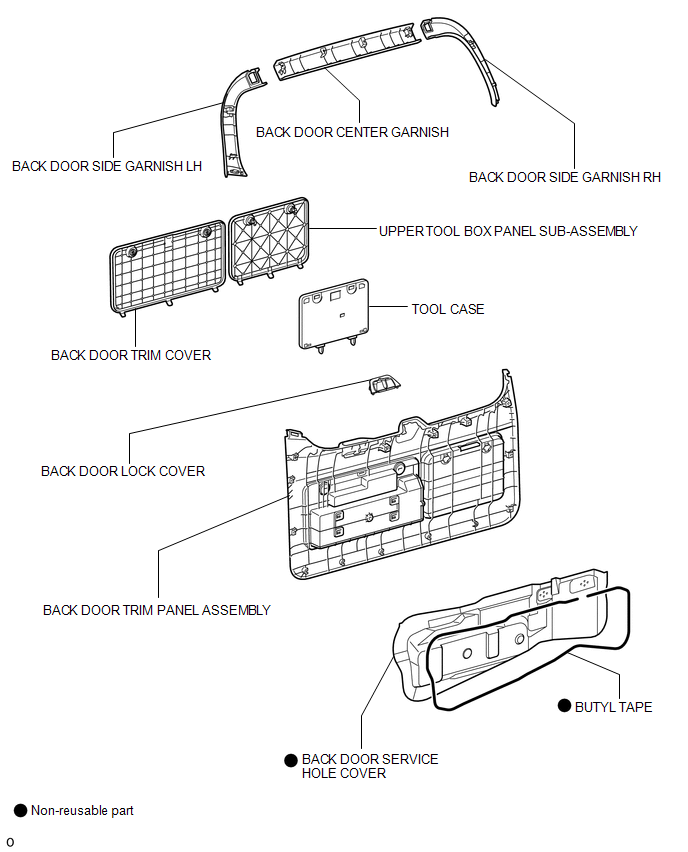 BACK DOOR CENTER GARNISH

BACK DOOR SIDE GARNISH LH

BACK DOOR SIDE GARNISH RH

UPPER TOOL BOX PANEL SUB-ASSEMBLY

TOOL CASE

BACK DOOR TRIM COVER

BACK DOOR LOCK COVER

BACK DOOR TRIM PANEL ASSEMBLY

● BUTYL TAPE

● BACK DOOR SERVICE HOLE COVER

● Non-reusable part

O