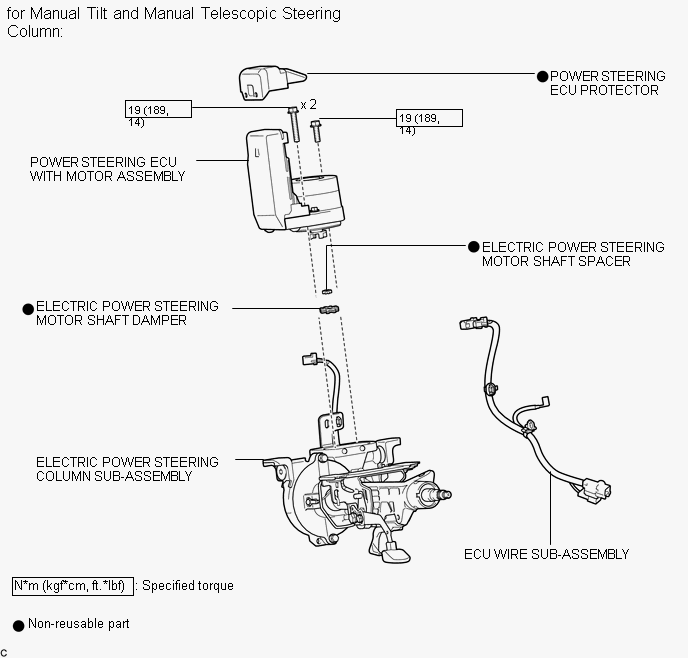 for Manual Tilt and Manual Telescopic Steering Column:

● POWER STEERING ECU PROTECTOR

19 (189, 14)

x 2

19 (189, 14)

POWER STEERING ECU WITH MOTOR ASSEMBLY

● ELECTRIC POWER STEERING MOTOR SHAFT SPACER

● ELECTRIC POWER STEERING MOTOR SHAFT DAMPER

ELECTRIC POWER STEERING COLUMN SUB-ASSEMBLY

ECU WIRE SUB-ASSEMBLY

N*m (kgf*cm, ft.*lbf) : Specified torque

● Non-reusable part

C