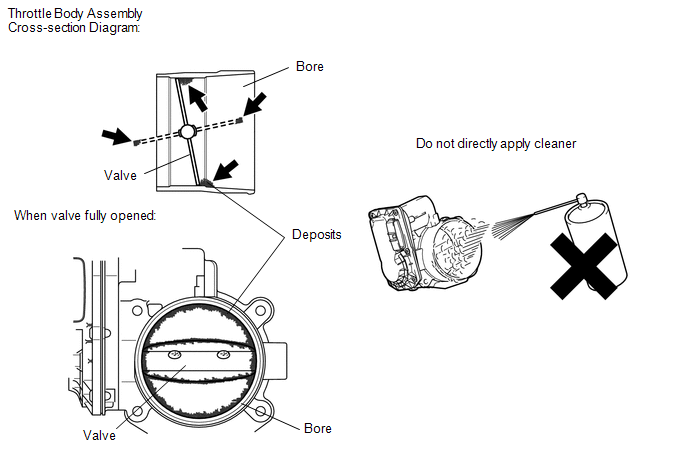 Throttle Body Assembly
Cross-section Diagram:

Bore

Valve

When valve fully opened:

Deposits

Valve

Bore

Do not directly apply cleaner