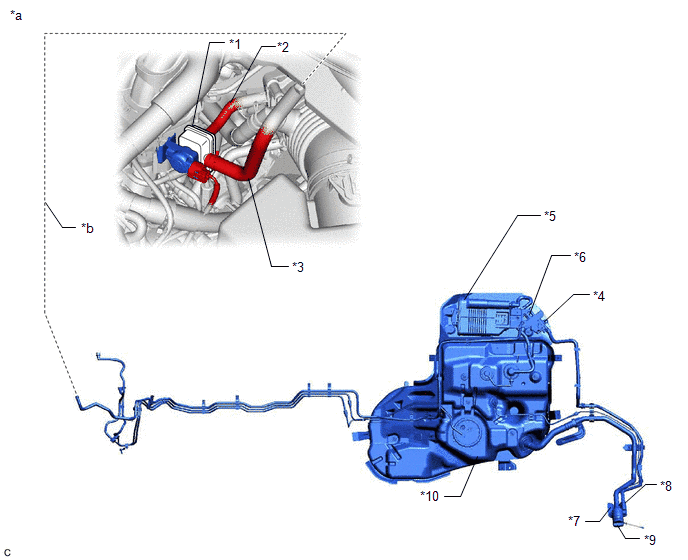 *a

*1
*2

*b

*3

*5

*6

*4

*10

*8

*7

*9

c