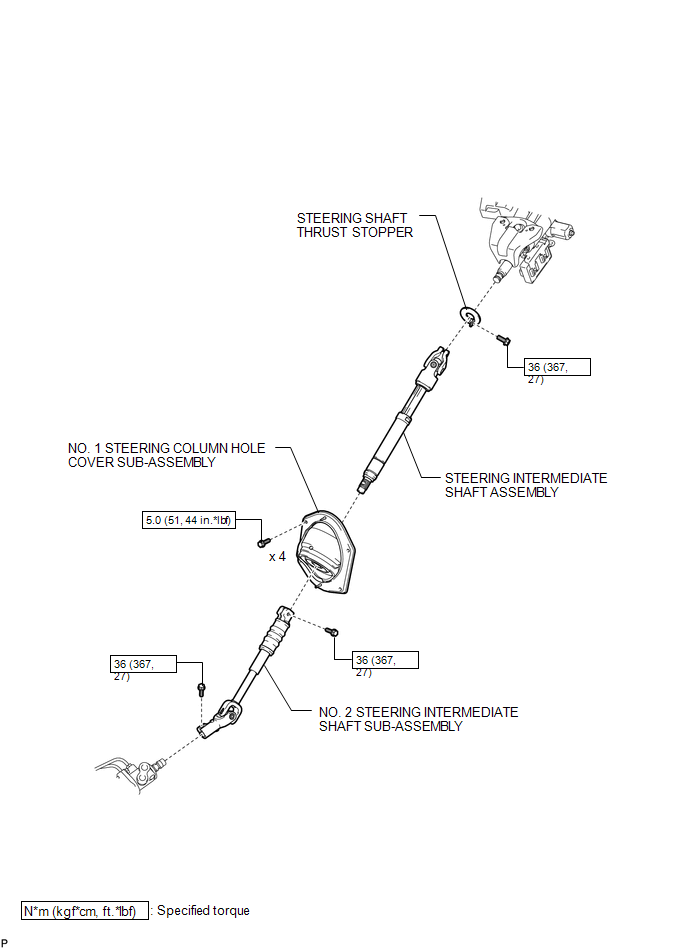 STEERING SHAFT THRUST STOPPER

36 (367, 27)

NO. 1 STEERING COLUMN HOLE COVER SUB-ASSEMBLY

STEERING INTERMEDIATE SHAFT ASSEMBLY

5.0 (51, 44 in.*lbf)

x 4

36 (367, 27)

36 (367, 27)

NO. 2 STEERING INTERMEDIATE SHAFT SUB-ASSEMBLY

N*m (kgf*cm, ft.*lbf) : Specified torque

P