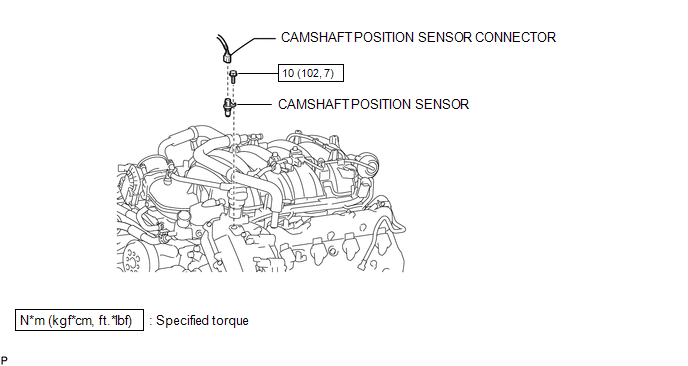 CAMSHAFT POSITION SENSOR CONNECTOR

10 (102, 7)

CAMSHAFT POSITION SENSOR

N*m (kgf*cm, ft.*lbf) : Specified torque

P