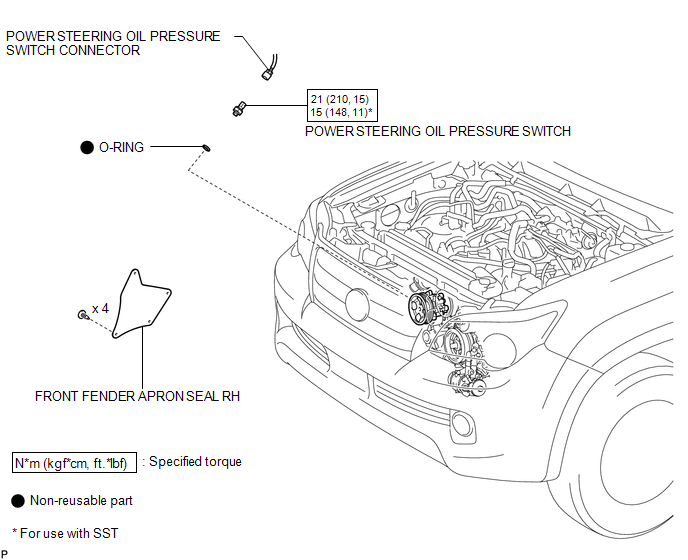 POWER STEERING OIL PRESSURE SWITCH CONNECTOR

21 (210, 15)
15 (148, 11)*

POWER STEERING OIL PRESSURE SWITCH

● O-RING

x 4

FRONT FENDER APRON SEAL RH

N*m (kgf*cm, ft.*lbf) : Specified torque

● Non-reusable part

* For use with SST

P