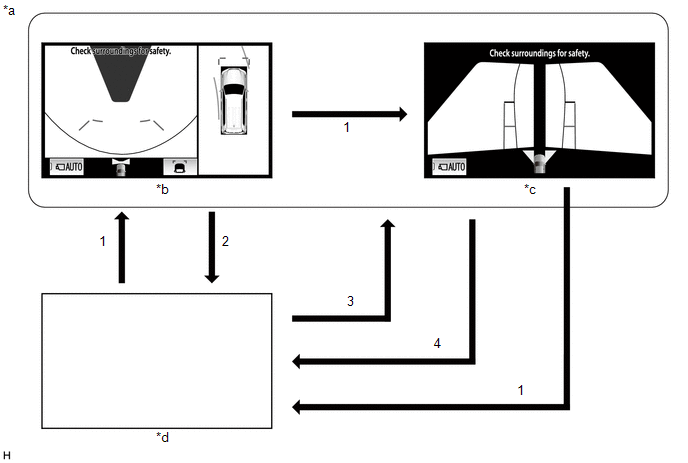 *a

Check surroundings for safety.

AUTO

*b

1

Check surroundings for safety.

AUTO

*c

1

2

3

4

1

*d

H