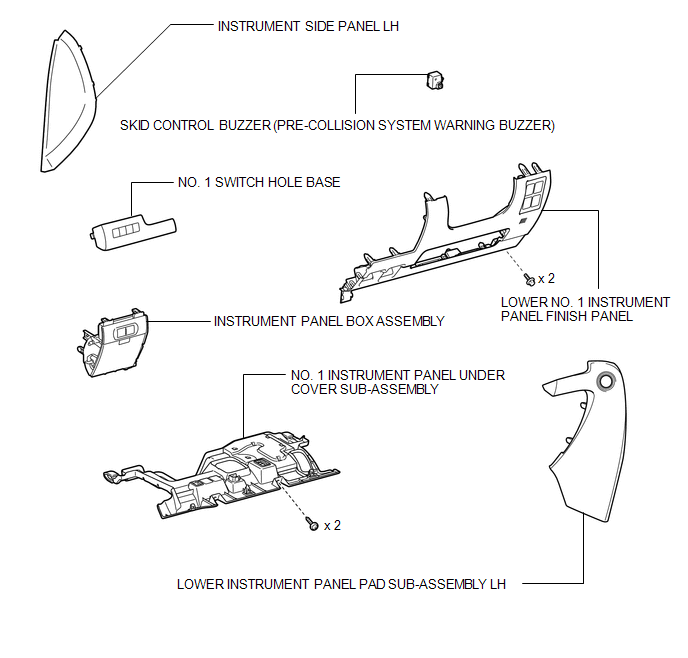 INSTRUMENT SIDE PANEL LH

SKID CONTROL BUZZER (PRE-COLLISION SYSTEM WARNING BUZZER)

NO. 1 SWITCH HOLE BASE

x 2

LOWER NO. 1 INSTRUMENT PANEL FINISH PANEL

INSTRUMENT PANEL BOX ASSEMBLY

NO. 1 INSTRUMENT PANEL UNDER COVER SUB-ASSEMBLY

x 2

LOWER INSTRUMENT PANEL PAD SUB-ASSEMBLY LH