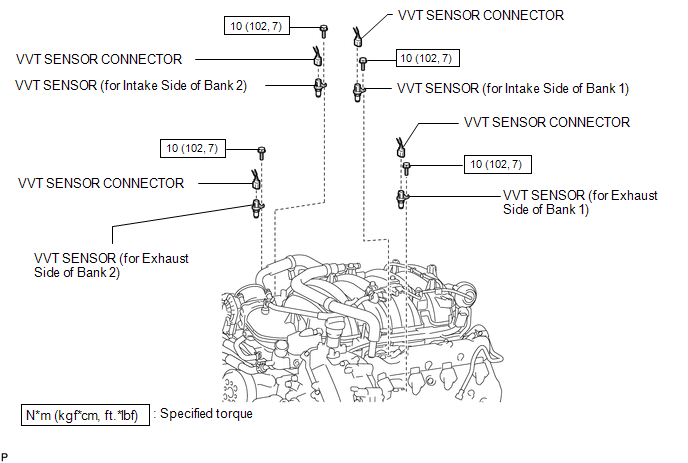 10 (102, 7)

VVT SENSOR CONNECTOR

VVT SENSOR CONNECTOR

10 (102, 7)

VVT SENSOR (for Intake Side of Bank 2)

VVT SENSOR (for Intake Side of Bank 1)

VVT SENSOR CONNECTOR

10 (102, 7)

10 (102, 7)

VVT SENSOR CONNECTOR

VVT SENSOR (for Exhaust Side of Bank 1)

VVT SENSOR (for Exhaust Side of Bank 2)

N*m (kgf*cm, ft.*lbf) : Specified torque

P