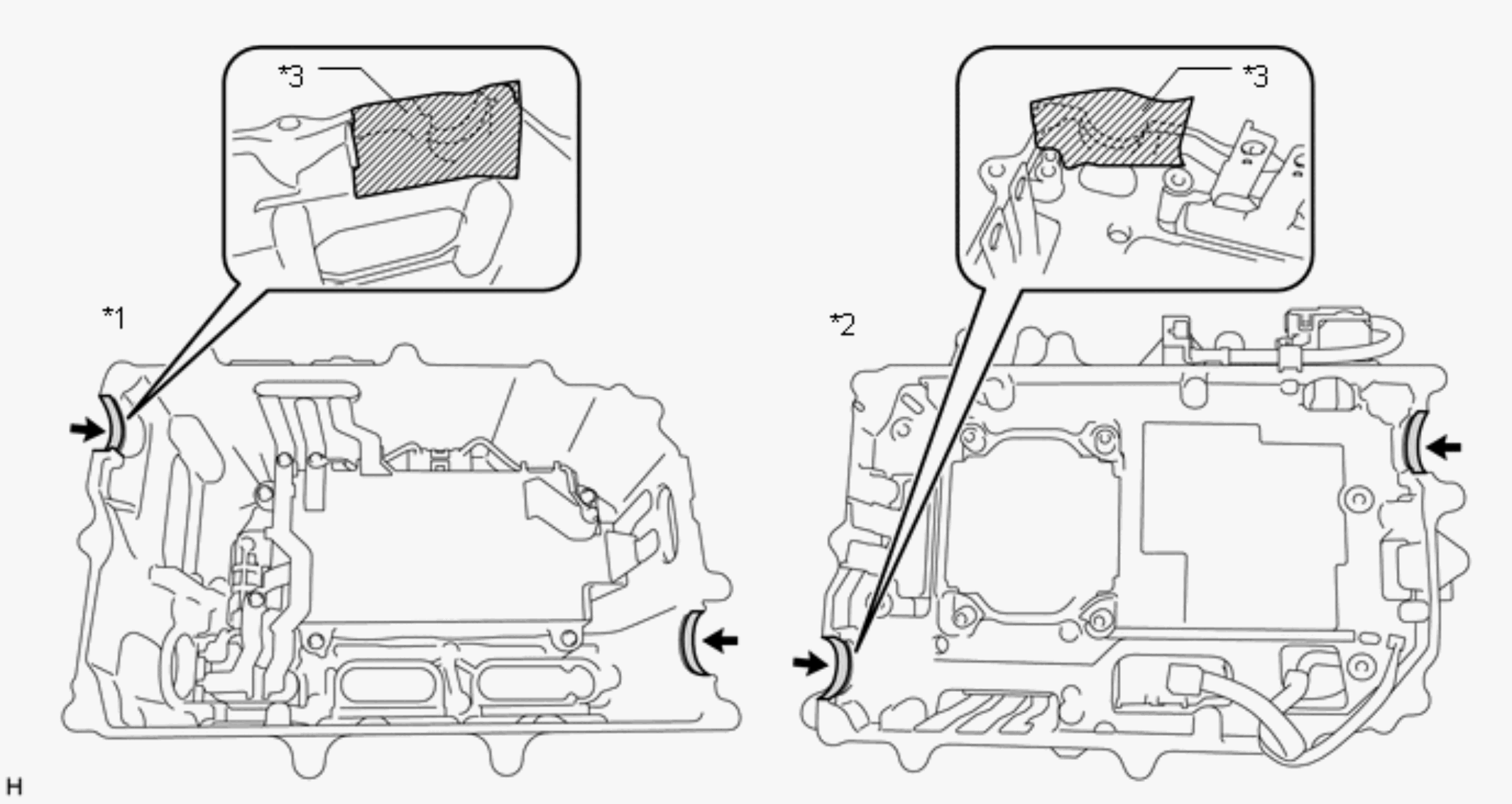 *3

*3

*1

*2

H