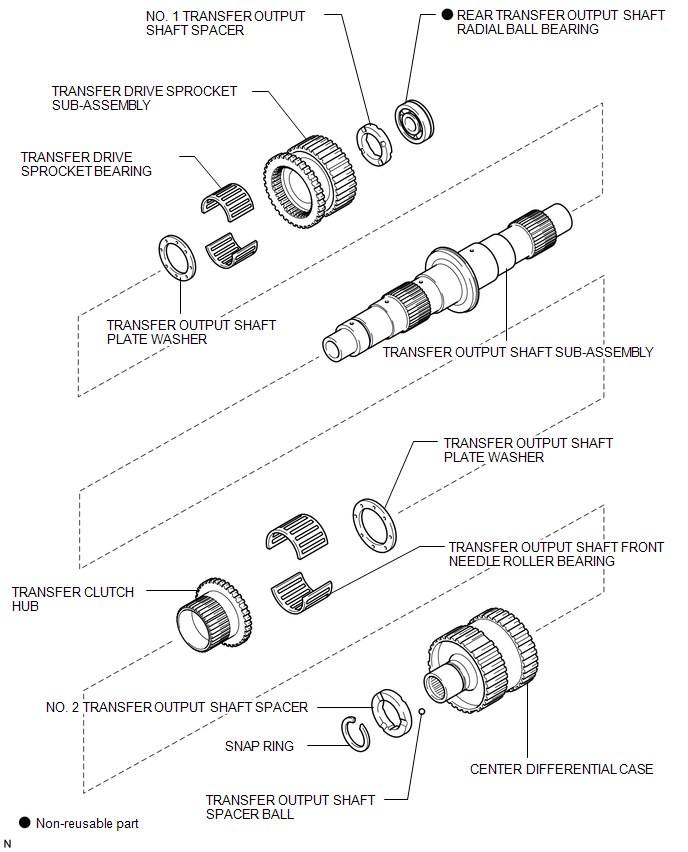 NO. 1 TRANSFER OUTPUT SHAFT SPACER

● REAR TRANSFER OUTPUT SHAFT RADIAL BALL BEARING

TRANSFER DRIVE SPROCKET SUB-ASSEMBLY

TRANSFER DRIVE SPROCKET BEARING

TRANSFER OUTPUT SHAFT PLATE WASHER

TRANSFER OUTPUT SHAFT SUB-ASSEMBLY

TRANSFER OUTPUT SHAFT PLATE WASHER

TRANSFER OUTPUT SHAFT FRONT NEEDLE ROLLER BEARING

TRANSFER CLUTCH HUB

NO. 2 TRANSFER OUTPUT SHAFT SPACER

SNAP RING

CENTER DIFFERENTIAL CASE

TRANSFER OUTPUT SHAFT SPACER BALL

● Non-reusable part

N