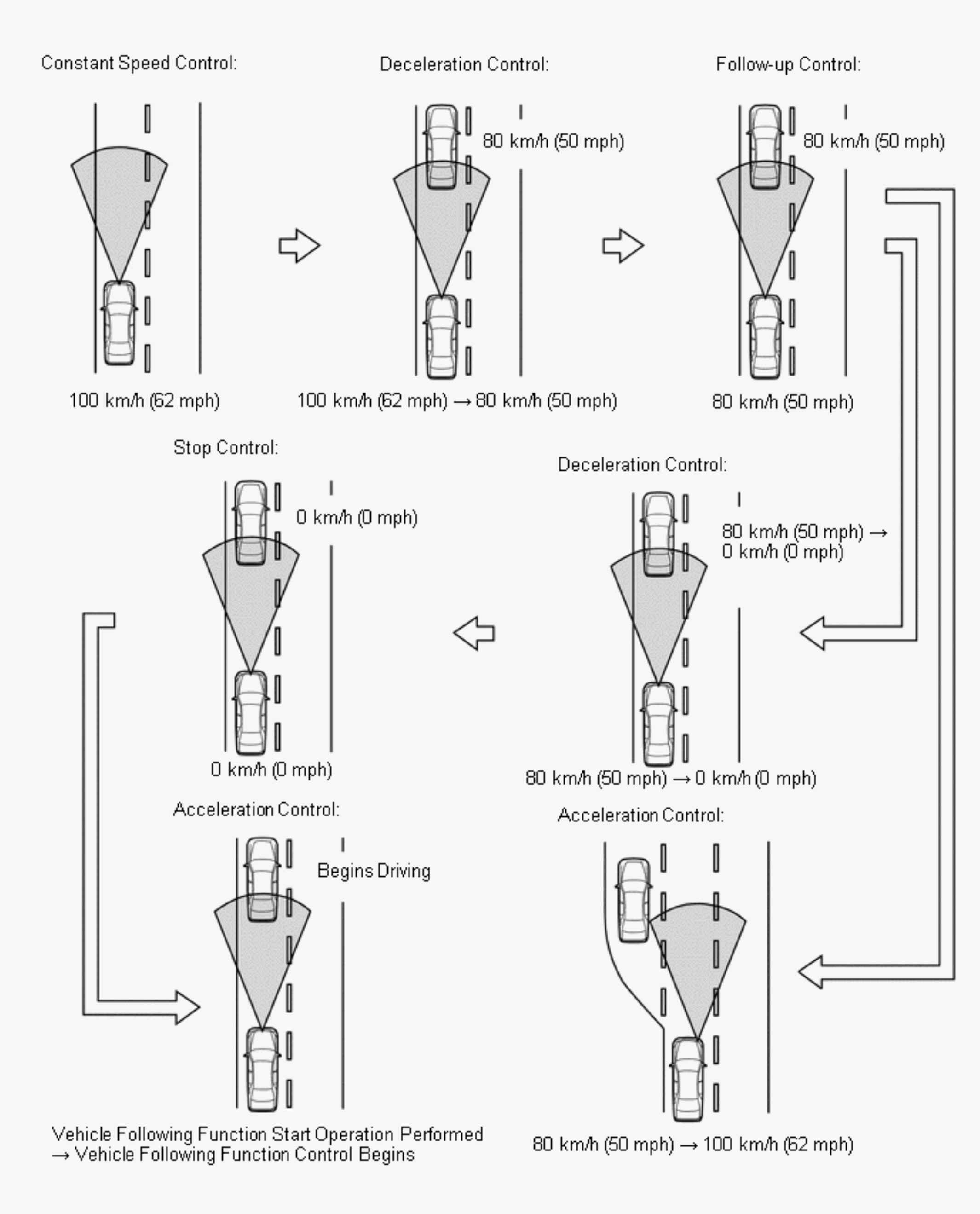 Constant Speed Control:

100 km/h (62 mph)

Deceleration Control:

80 km/h (50 mph)

100 km/h (62 mph) → 80 km/h (50 mph)

Follow-up Control:

80 km/h (50 mph)

80 km/h (50 mph)

Stop Control:

0 km/h (0 mph)

0 km/h (0 mph)

Deceleration Control:

80 km/h (50 mph) → 0 km/h (0 mph)

80 km/h (50 mph) → 0 km/h (0 mph)

Acceleration Control:

Begins Driving

Vehicle Following Function Start Operation Performed → Vehicle Following Function Control Begins

Acceleration Control:

80 km/h (50 mph) → 100 km/h (62 mph)