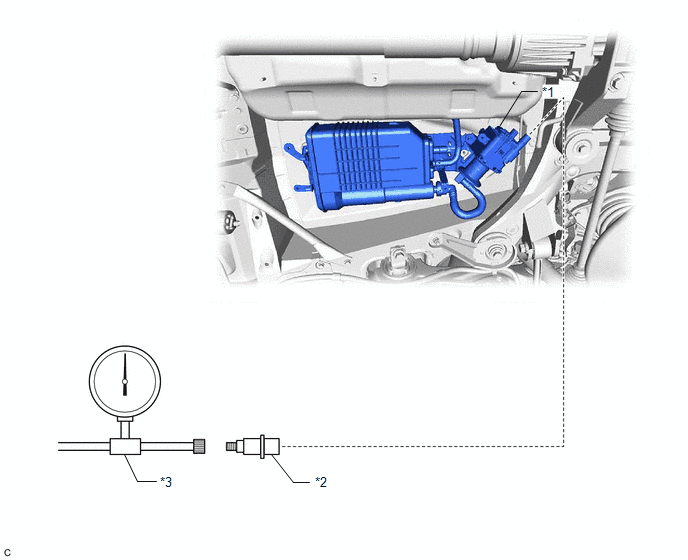 *1

*3

*2

C