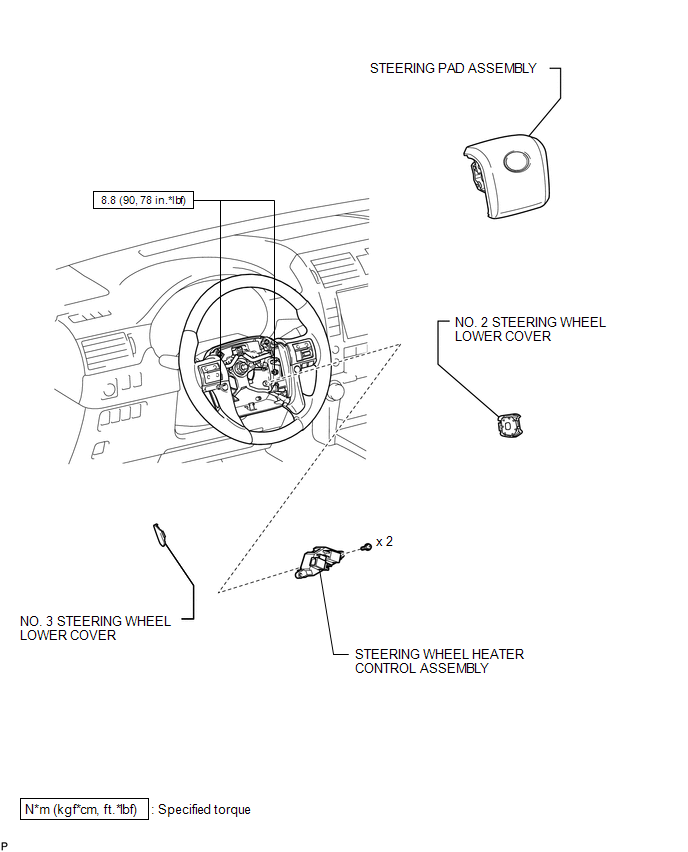 STEERING PAD ASSEMBLY

8.8 (90, 78 in.*lbf)

NO. 2 STEERING WHEEL LOWER COVER

x 2

NO. 3 STEERING WHEEL LOWER COVER

STEERING WHEEL HEATER CONTROL ASSEMBLY

N*m (kgf*cm, ft.*lbf) : Specified torque

P