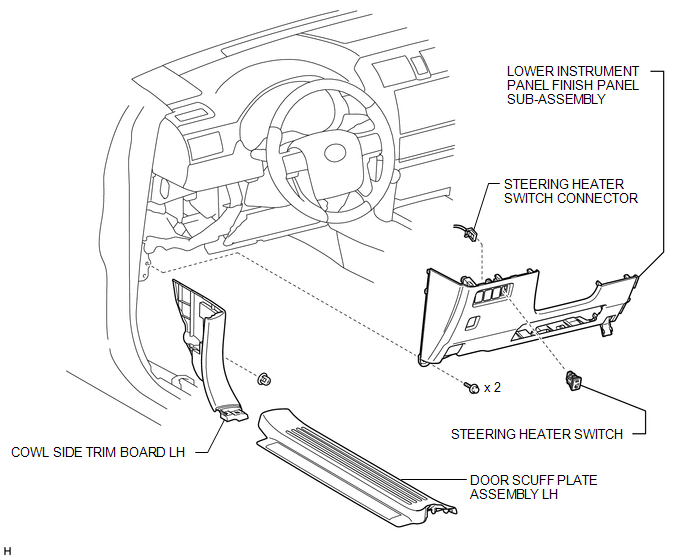 LOWER INSTRUMENT PANEL FINISH PANEL SUB-ASSEMBLY

STEERING HEATER SWITCH CONNECTOR

x 2

STEERING HEATER SWITCH

COWL SIDE TRIM BOARD LH

DOOR SCUFF PLATE ASSEMBLY LH

H