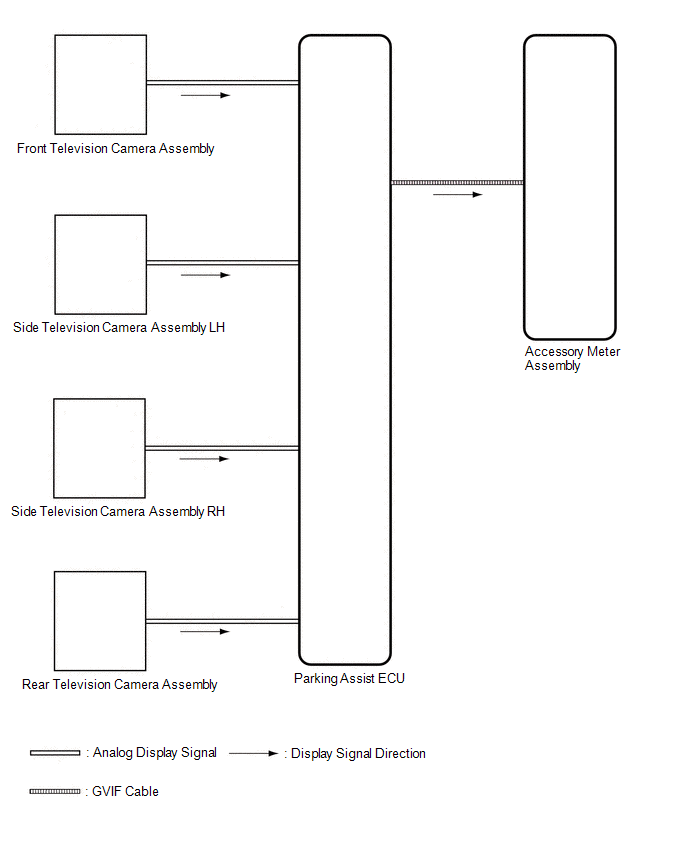 Front Television Camera Assembly

Side Television Camera Assembly LH

Side Television Camera Assembly RH

Rear Television Camera Assembly

Parking Assist ECU

Accessory Meter Assembly

: Analog Display Signal

: Display Signal Direction

: GVIF Cable