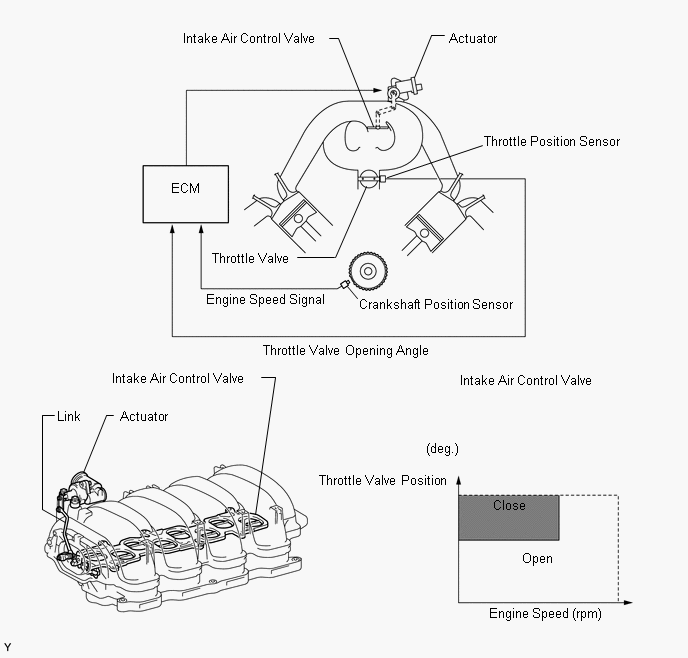 Intake Air Control Valve
Actuator
Throttle Position Sensor
ECM
Throttle Valve
Engine Speed Signal
Crankshaft Position Sensor
Throttle Valve Opening Angle

Intake Air Control Valve
Link
Actuator

Intake Air Control Valve
(deg.)
Throttle Valve Position
Close
Open
Engine Speed (rpm)

Y