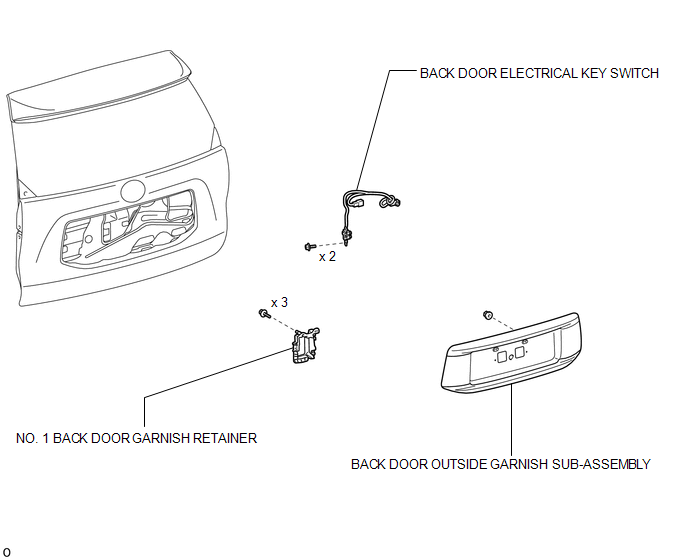 BACK DOOR ELECTRICAL KEY SWITCH

x 2

x 3

NO. 1 BACK DOOR GARNISH RETAINER

BACK DOOR OUTSIDE GARNISH SUB-ASSEMBLY

o