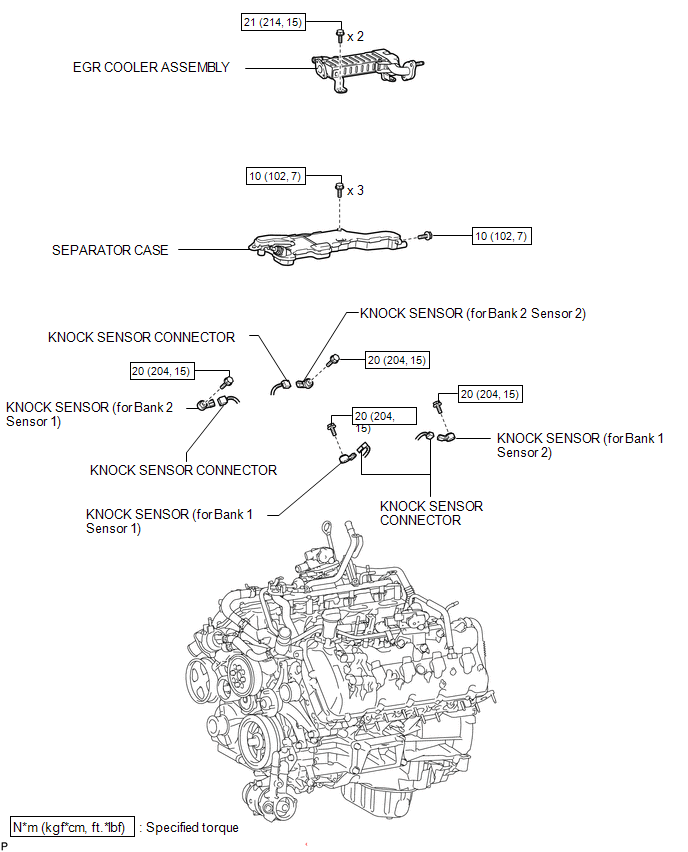 21 (214, 15)

x 2

EGR COOLER ASSEMBLY

10 (102, 7)

x 3

SEPARATOR CASE

10 (102, 7)

KNOCK SENSOR (for Bank 2 Sensor 2)

KNOCK SENSOR CONNECTOR

20 (204, 15)

20 (204, 15)

KNOCK SENSOR (for Bank 2 Sensor 1)

20 (204, 15)

20 (204, 15)

KNOCK SENSOR (for Bank 1 Sensor 2)

KNOCK SENSOR CONNECTOR

KNOCK SENSOR (for Bank 1 Sensor 1)

KNOCK SENSOR CONNECTOR

N*m (kgf*cm, ft.*lbf) : Specified torque

P