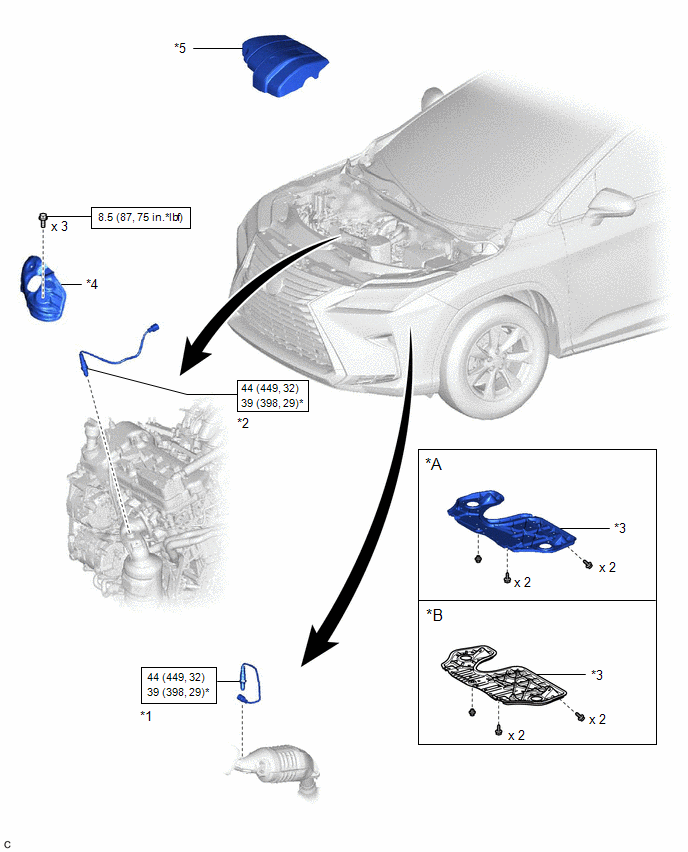 *5

x 3

8.5 (87, 75 in.*lbf)

*4

44 (449, 32)
39 (398, 29)*

*2

*A

*3

x 2

x 2

*B

*3

x 2

x 2

44 (449, 32)
39 (398, 29)*

*1

C