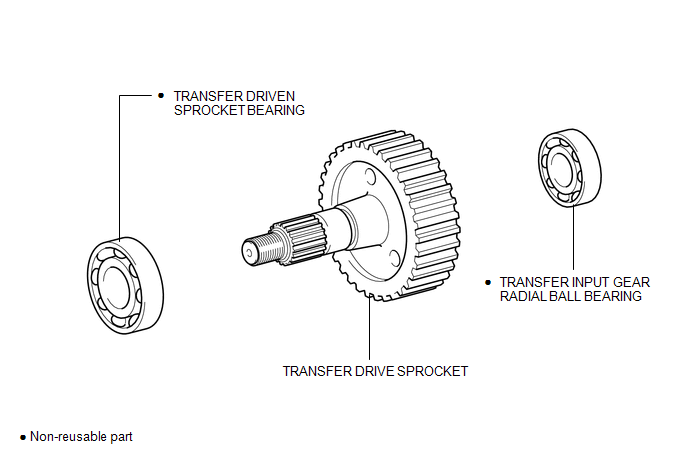 ● TRANSFER DRIVEN SPROCKET BEARING

● TRANSFER INPUT GEAR RADIAL BALL BEARING

TRANSFER DRIVE SPROCKET

● Non-reusable part