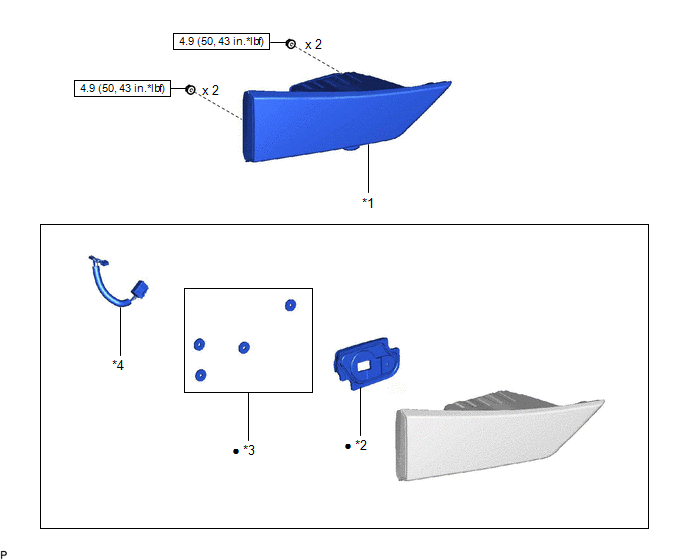 4.9 (50, 43 in.*lbf) x 2

4.9 (50, 43 in.*lbf) x 2

*1

*4

● *3

● *2

P