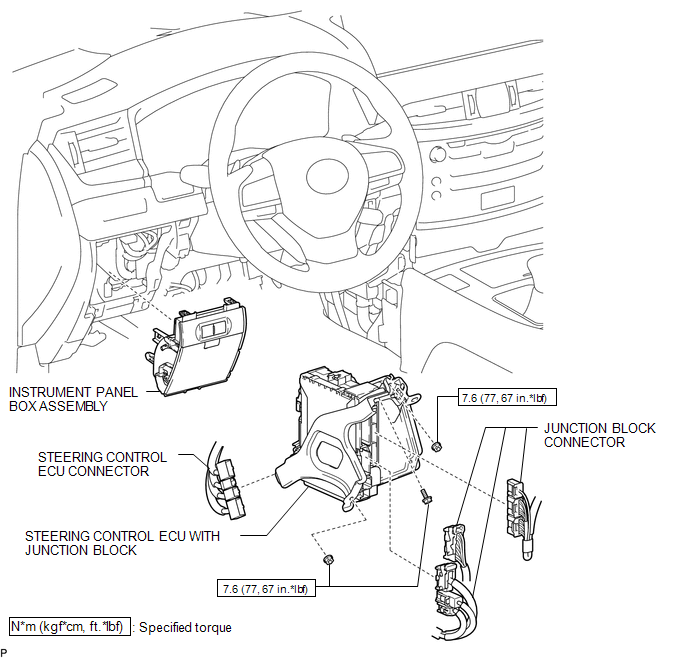 INSTRUMENT PANEL BOX ASSEMBLY

7.6 (77, 67 in.*lbf)

JUNCTION BLOCK CONNECTOR

STEERING CONTROL ECU CONNECTOR

STEERING CONTROL ECU WITH JUNCTION BLOCK

7.6 (77, 67 in.*lbf)

N*m (kgf*cm, ft.*lbf) : Specified torque

P