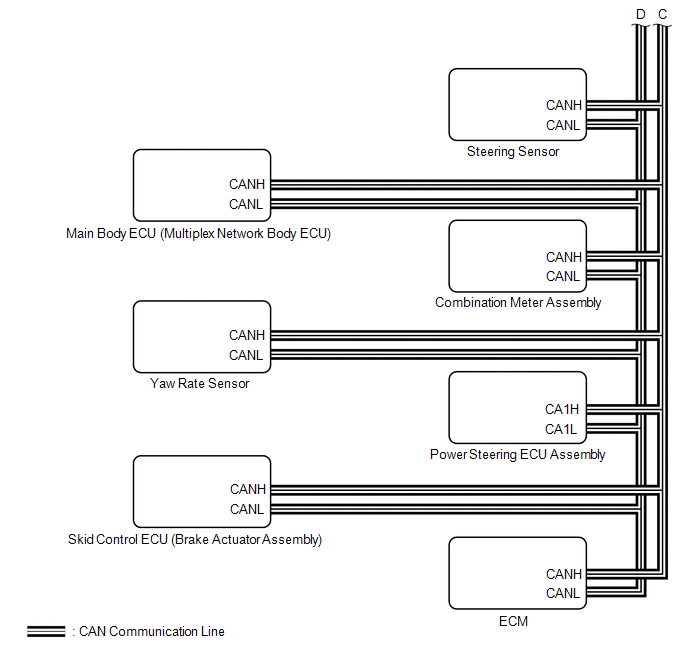 D C

CANH
CANL
Steering Sensor

CANH
CANL
Main Body ECU (Multiplex Network Body ECU)

CANH
CANL
Combination Meter Assembly

CANH
CANL
Yaw Rate Sensor

CA1H
CA1L
Power Steering ECU Assembly

CANH
CANL
Skid Control ECU (Brake Actuator Assembly)

CANH
CANL
ECM

: CAN Communication Line