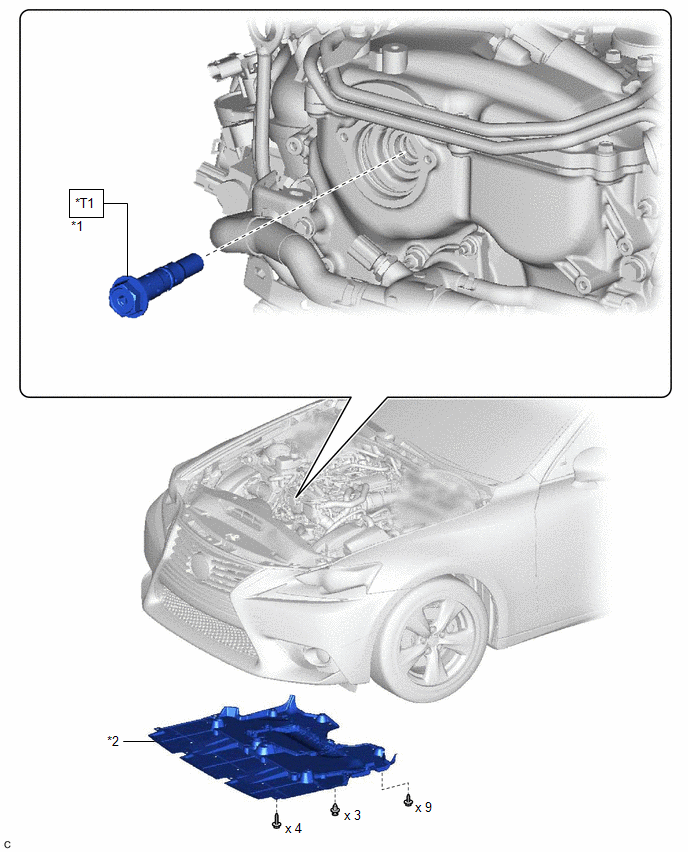 *T1
*1

*2

x 4
x 3
x 9

C