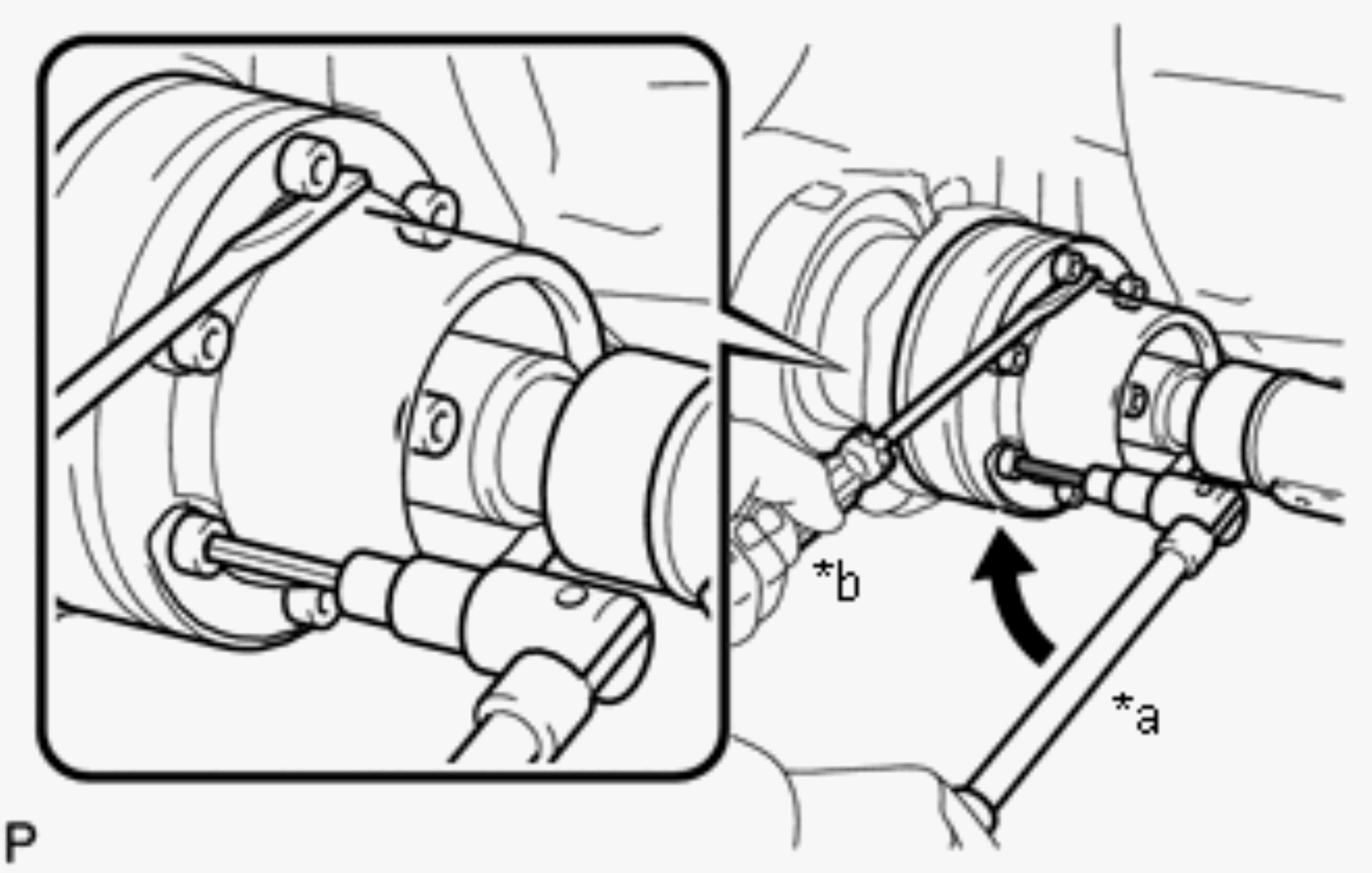 *b

*a

P