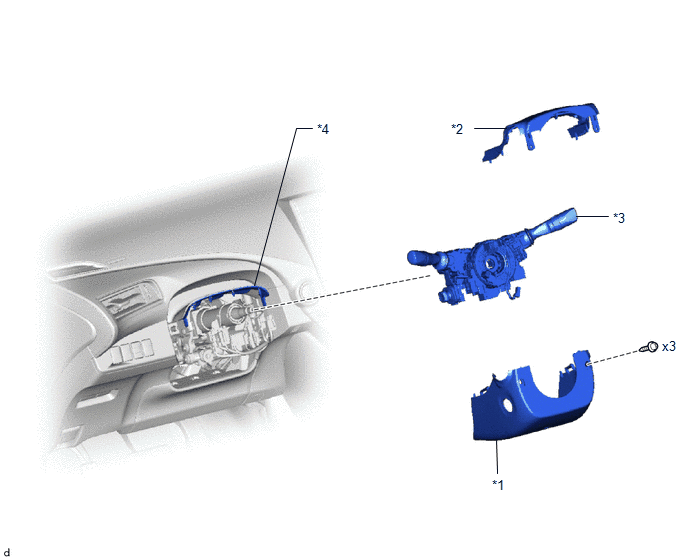 *4

*2

*3

x3

*1

d