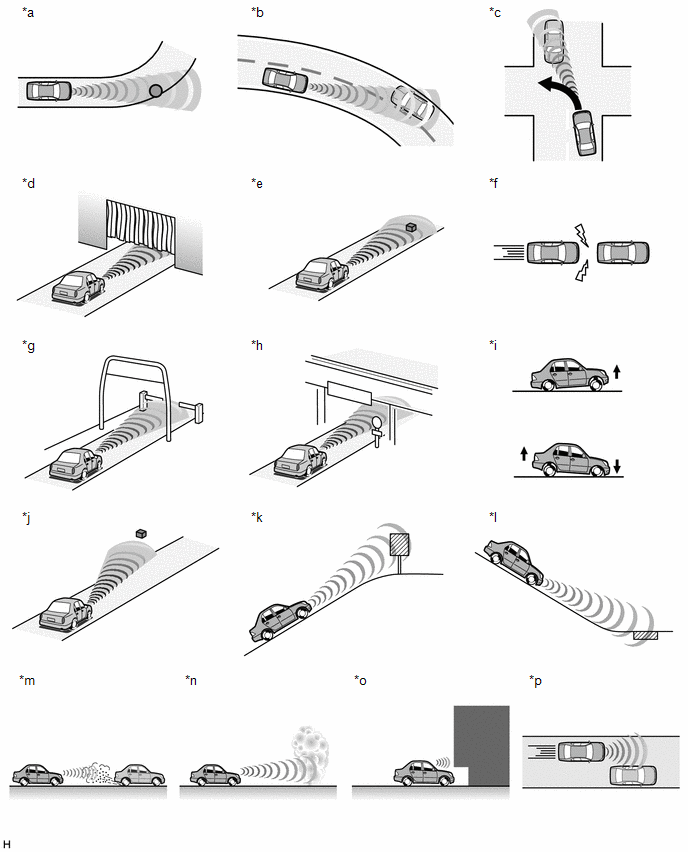 *a

*b

*c

*d

*e

*f

*g

*h

*i

*j

*k

*l

*m

*n

*o

*p

H