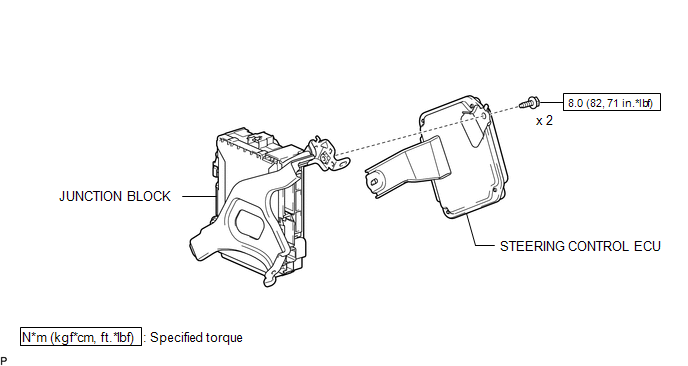 8.0 (82, 71 in.*lbf)

x 2

JUNCTION BLOCK

STEERING CONTROL ECU

N*m (kgf*cm, ft.*lbf) : Specified torque

P