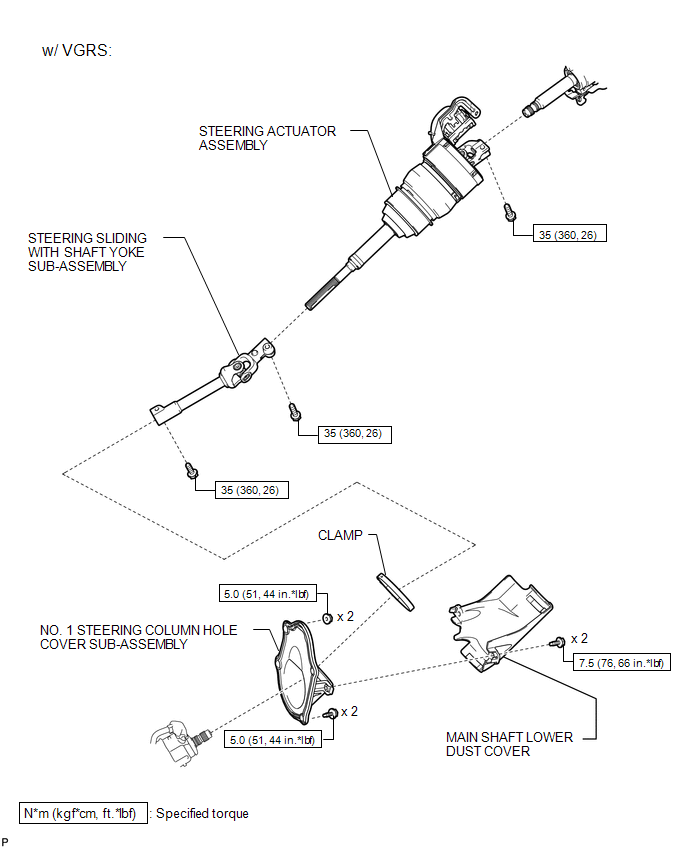 w/ VGRS:

STEERING ACTUATOR ASSEMBLY

35 (360, 26)

STEERING SLIDING WITH SHAFT YOKE SUB-ASSEMBLY

35 (360, 26)

35 (360, 26)

CLAMP

5.0 (51, 44 in.*lbf)

x 2

NO. 1 STEERING COLUMN HOLE COVER SUB-ASSEMBLY

x 2

7.5 (76, 66 in.*lbf)

x 2

5.0 (51, 44 in.*lbf)

MAIN SHAFT LOWER DUST COVER

N*m (kgf*cm, ft.*lbf) : Specified torque

P