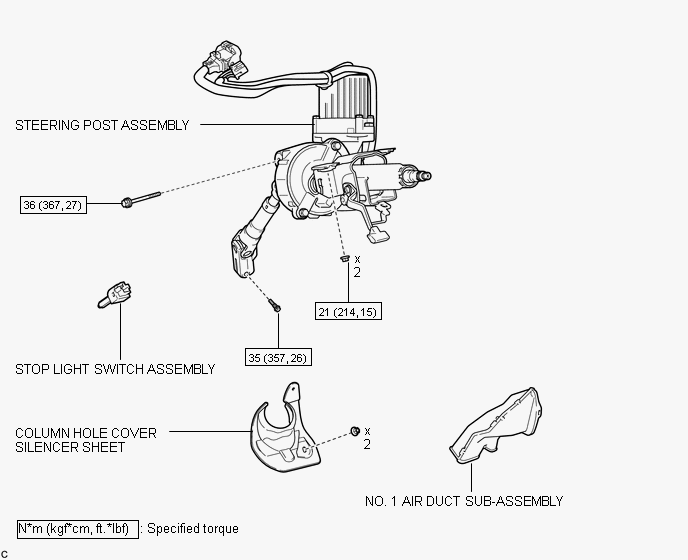 STEERING POST ASSEMBLY

36 (367, 27)

x 2

21 (214, 15)

35 (357, 26)

STOP LIGHT SWITCH ASSEMBLY

COLUMN HOLE COVER SILENCER SHEET

x 2

NO. 1 AIR DUCT SUB-ASSEMBLY

N*m (kgf*cm, ft.*lbf) : Specified torque

C