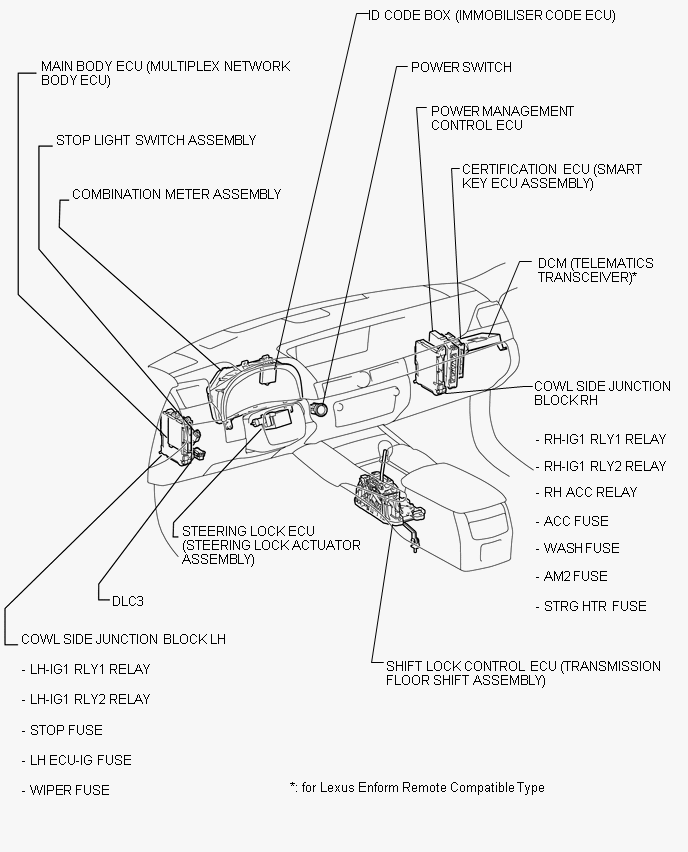 ID CODE BOX (IMMOBILISER CODE ECU)

MAIN BODY ECU (MULTIPLEX NETWORK BODY ECU)

POWER SWITCH

POWER MANAGEMENT CONTROL ECU

STOP LIGHT SWITCH ASSEMBLY

CERTIFICATION ECU (SMART KEY ECU ASSEMBLY)

COMBINATION METER ASSEMBLY

DCM (TELEMATICS TRANSCEIVER)*

COWL SIDE JUNCTION BLOCK RH

- RH-IG1 RLY1 RELAY
- RH-IG1 RLY2 RELAY
- RH ACC RELAY
- ACC FUSE
- WASH FUSE
- AM2 FUSE
- STRG HTR FUSE

STEERING LOCK ECU (STEERING LOCK ACTUATOR ASSEMBLY)

DLC3

COWL SIDE JUNCTION BLOCK LH

- LH-IG1 RLY1 RELAY
- LH-IG1 RLY2 RELAY
- STOP FUSE
- LH ECU-IG FUSE
- WIPER FUSE

SHIFT LOCK CONTROL ECU (TRANSMISSION FLOOR SHIFT ASSEMBLY)

*: for Lexus Enform Remote Compatible Type