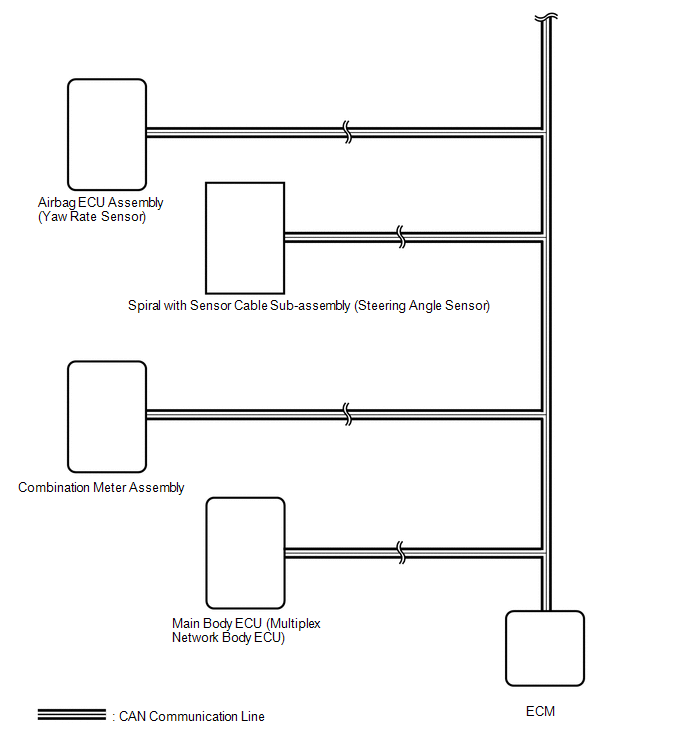 Airbag ECU Assembly
(Yaw Rate Sensor)

Spiral with Sensor Cable Sub-assembly (Steering Angle Sensor)

Combination Meter Assembly

Main Body ECU (Multiplex Network Body ECU)

ECM

: CAN Communication Line