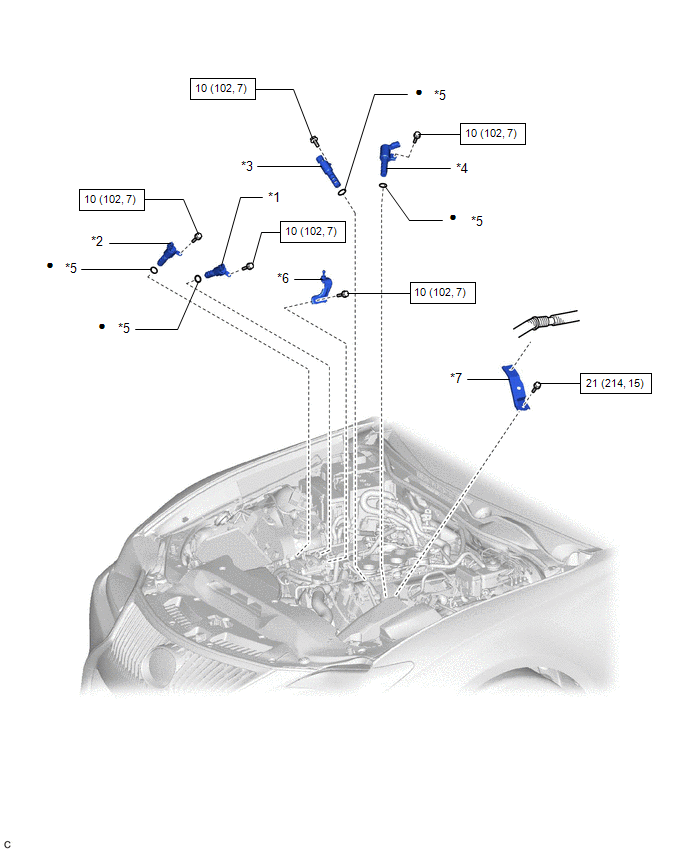 10 (102, 7)

● *5

10 (102, 7)

*3

*4

● *5

10 (102, 7)

*1

*2

10 (102, 7)

● *5

*6

10 (102, 7)

● *5

*7

21 (214, 15)

C