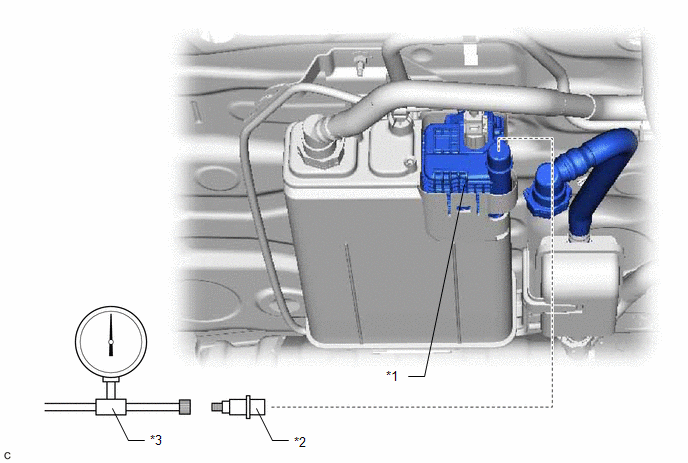 *1

*3

*2

C